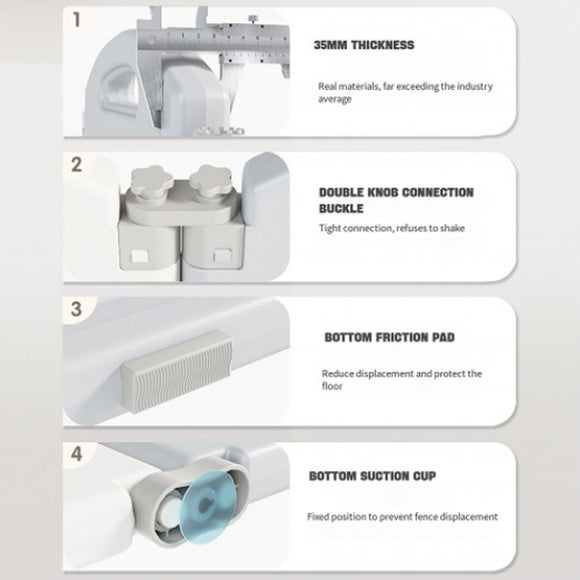 1

35MM THICKNESS

Real materials, far exceeding the industry average

2

DOUBLE KNOB CONNECTION BUCKLE

Tight connection, refuses to shake

3

BOTTOM FRICTION PAD

Reduce displacement and protect the floor

4

BOTTOM SUCTION CUP

Fixed position to prevent fence displacement