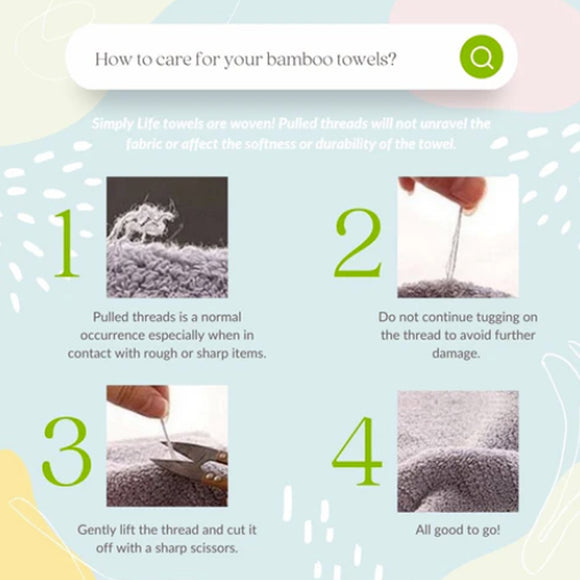 How to care for your bamboo towels?

Simply Life towels are woven! Pulled threads will not unravel the fabric or affect the softness or durability of the towel.

1

Pulled threads is a normal occurrence especially when in contact with rough or sharp items.

2

Do not continue tugging on the thread to avoid further damage.

3

Gently lift the thread and cut it off with a sharp scissors.

4

All good to go!