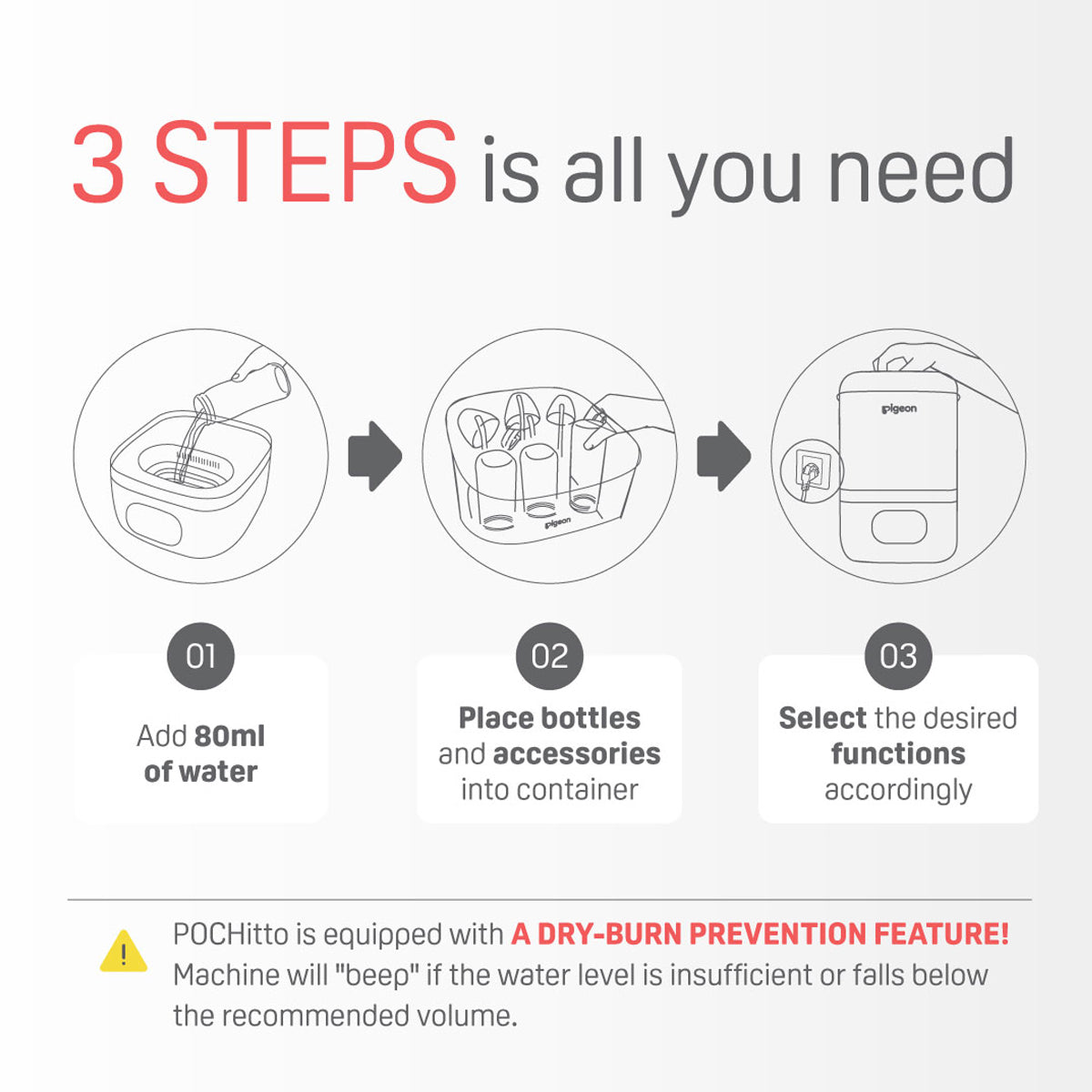 3 STEPS is all you need

pigeon

pigeon

01

Add 80ml of water

02

Place bottles and accessories into container

03

Select the desired functions accordingly

!

POCHitto is equipped with A DRY-BURN PREVENTION FEATURE! Machine will "beep" if the water level is insufficient or falls below the recommended volume.