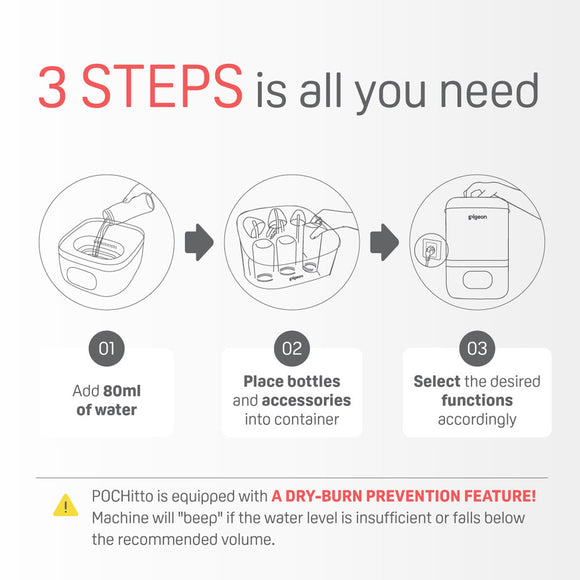 3 STEPS is all you need

pigeon

pigeon

01

Add 80ml of water

02

Place bottles and accessories into container

03

Select the desired functions accordingly

!

POCHitto is equipped with A DRY-BURN PREVENTION FEATURE! Machine will "beep" if the water level is insufficient or falls below the recommended volume.