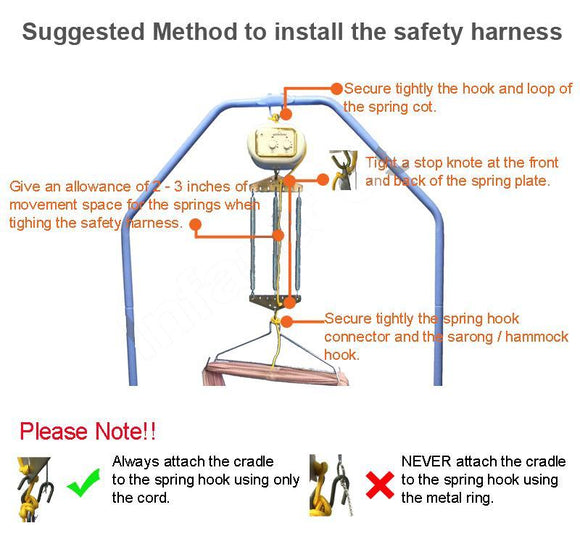 Suggested Method to install the safety harness

Secure tightly the hook and loop of the spring cot.

Tight a stop knote at the front and back of the spring plate.

Give an allowance of 2 - 3 inches of movement space for the springs when tighing the safety harness.

Secure tightly the spring hook connector and the sarong / hammock hook.

Please Note!!

Always attach the cradle to the spring hook using only the cord.

NEVER attach the cradle to the spring hook using the metal ring.