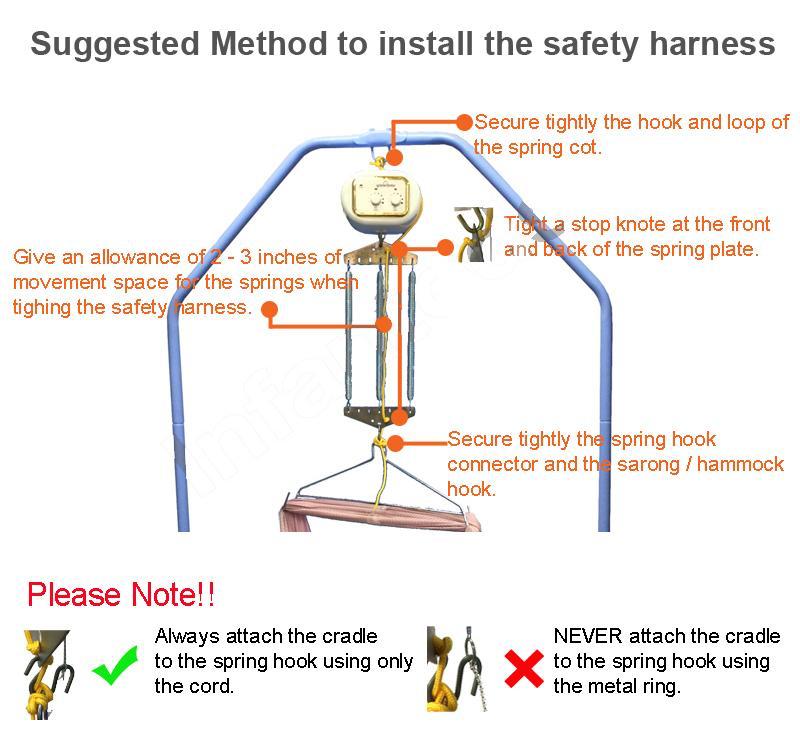 Suggested Method to install the safety harness

Secure tightly the hook and loop of the spring cot.

Tight a stop knote at the front and back of the spring plate.

Give an allowance of 2 - 3 inches of movement space for the springs when tighing the safety harness.

Secure tightly the spring hook connector and the sarong / hammock hook.

Please Note!!

Always attach the cradle to the spring hook using only the cord.

NEVER attach the cradle to the spring hook using the metal ring.