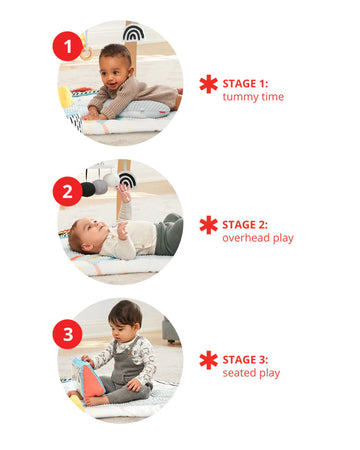 1

STAGE 1:
tummy time

2

STAGE 2:
overhead play

3

STAGE 3:
seated play