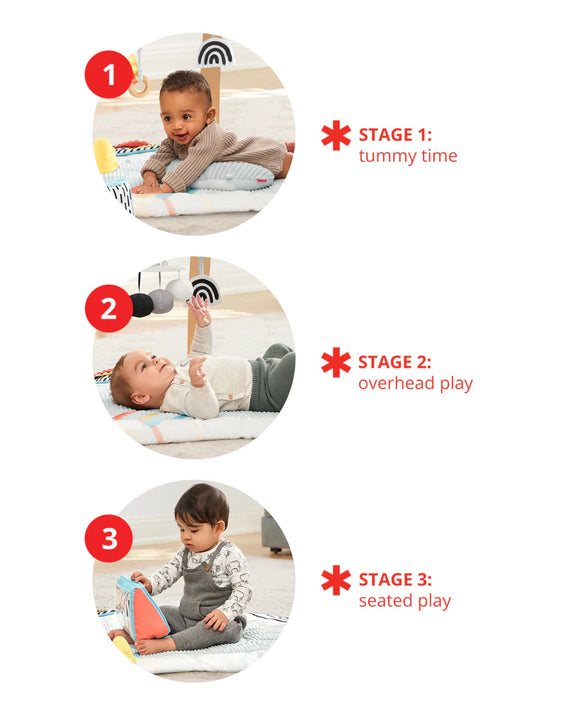 1

STAGE 1:
tummy time

2

STAGE 2:
overhead play

3

STAGE 3:
seated play