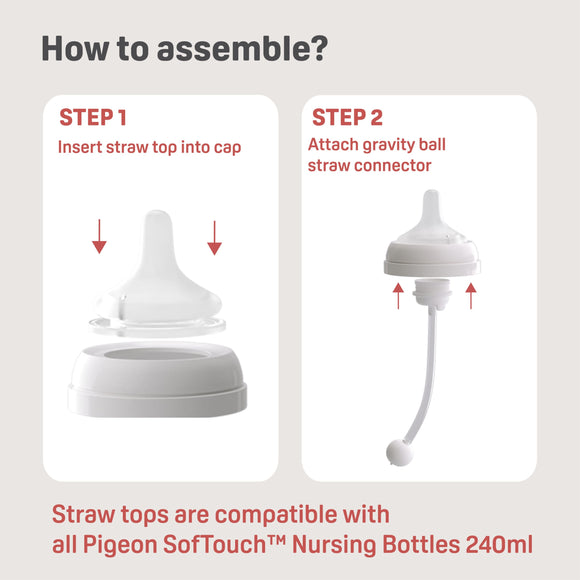 How to assemble?

STEP 1
Insert straw top into cap

STEP 2
Attach gravity ball straw connector

Straw tops are compatible with all Pigeon SofTouch™ Nursing Bottles 240ml