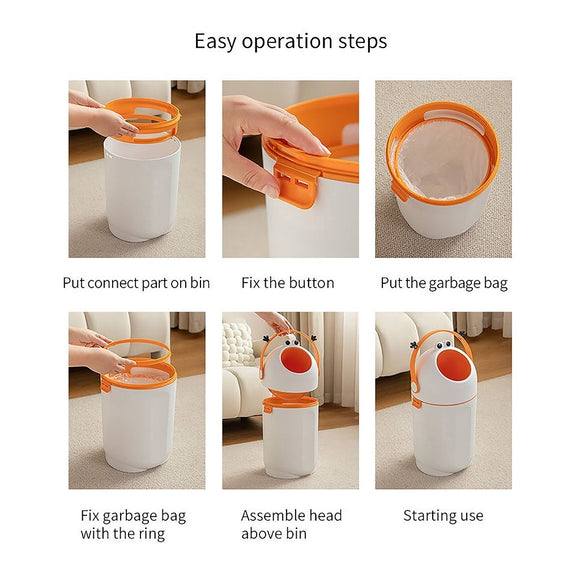 Easy operation steps

Put connect part on bin

Fix the button

Put the garbage bag

Fix garbage bag with the ring

Assemble head above bin

Starting use