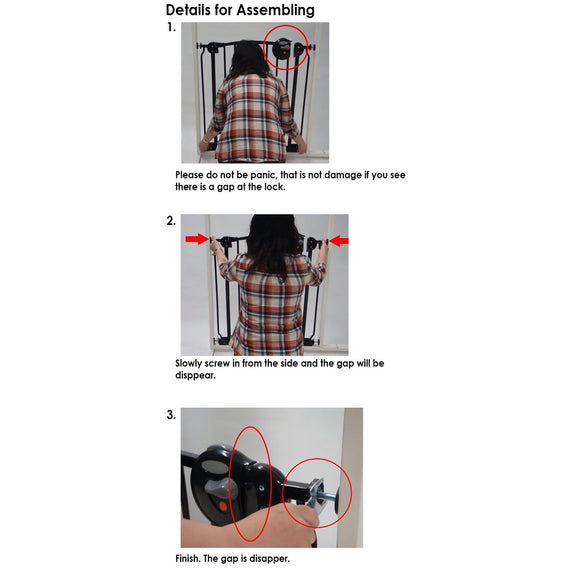 Details for Assembling

1.

Please do not be panic, that is not damage if you see there is a gap at the lock.

2.

Slowly screw in from the side and the gap will be disppear.

3.

Finish. The gap is disapper.