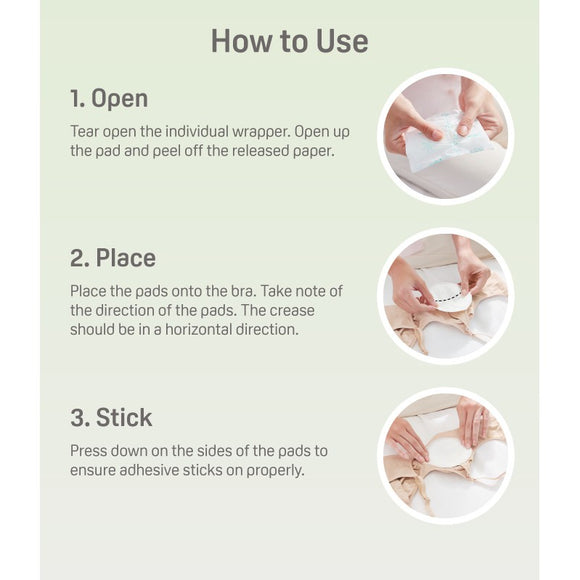 How to Use

1. Open

Tear open the individual wrapper. Open up the pad and peel off the released paper.

2. Place

Place the pads onto the bra. Take note of the direction of the pads. The crease should be in a horizontal direction.

3. Stick

Press down on the sides of the pads to ensure adhesive sticks on properly.