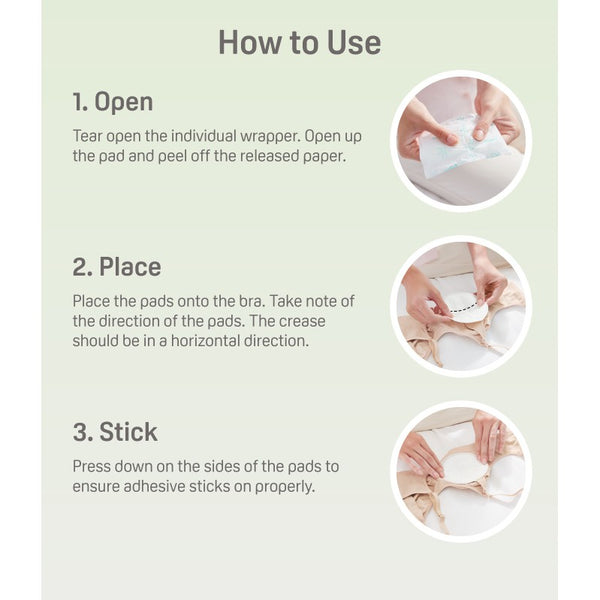 How to Use

1. Open

Tear open the individual wrapper. Open up the pad and peel off the released paper.

2. Place

Place the pads onto the bra. Take note of the direction of the pads. The crease should be in a horizontal direction.

3. Stick

Press down on the sides of the pads to ensure adhesive sticks on properly.