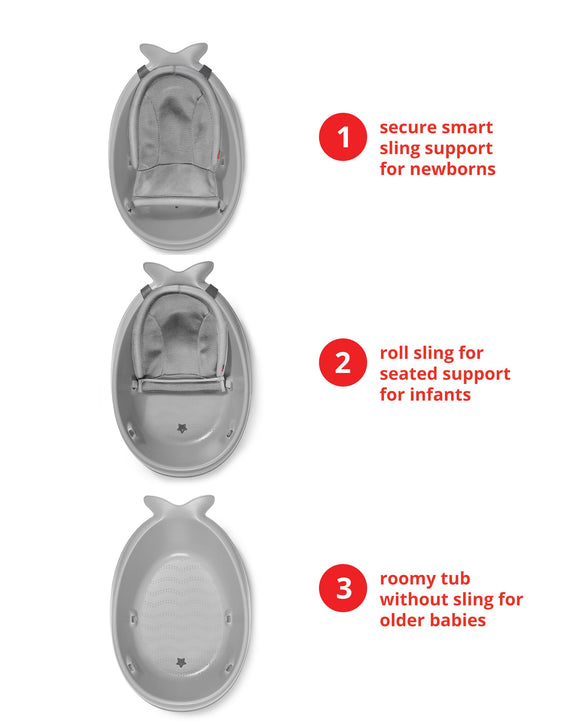 1 secure smart sling support for newborns

2 roll sling for seated support for infants

3 roomy tub without sling for older babies