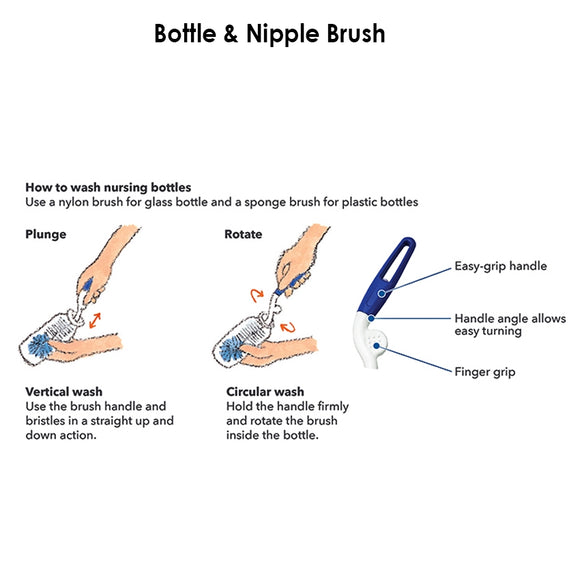 Bottle & Nipple Brush

How to wash nursing bottles
Use a nylon brush for glass bottle and a sponge brush for plastic bottles

Plunge

Vertical wash
Use the brush handle and bristles in a straight up and down action.

Rotate

Circular wash
Hold the handle firmly and rotate the brush inside the bottle.

Easy-grip handle

Handle angle allows easy turning

Finger grip