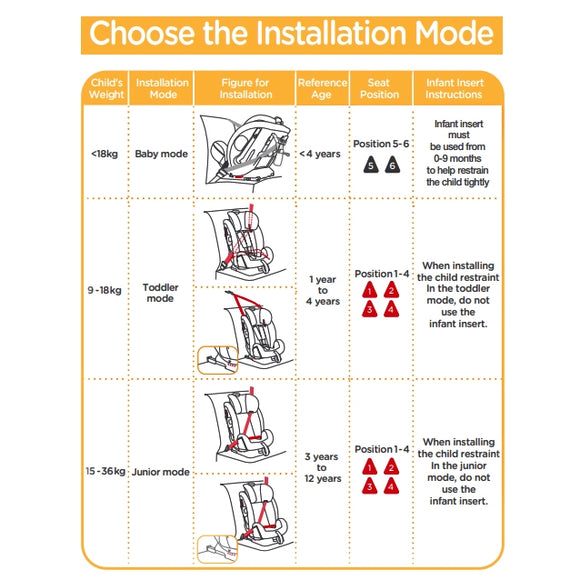 Choose the Installation Mode

| Child's Weight | Installation Mode | Figure for Installation | Reference Age | Seat Position | Infant Insert Instructions |
|---|---|---|---|---|---|
| <18kg | Baby mode | | < 4 years | Position 5-6 5 6 | Infant insert must be used from 0-9 months to help restrain the child tightly |
| 9-18kg | Toddler mode | | 1 year to 4 years | Position 1-4 1 2 3 4 | When installing the child restraint In the toddler mode, do not use the infant insert. |
| 15-36kg | Junior mode | | 3 years to 12 years | Position 1-4 1 2 3 4 | When installing the child restraint In the junior mode, do not use the infant insert. |