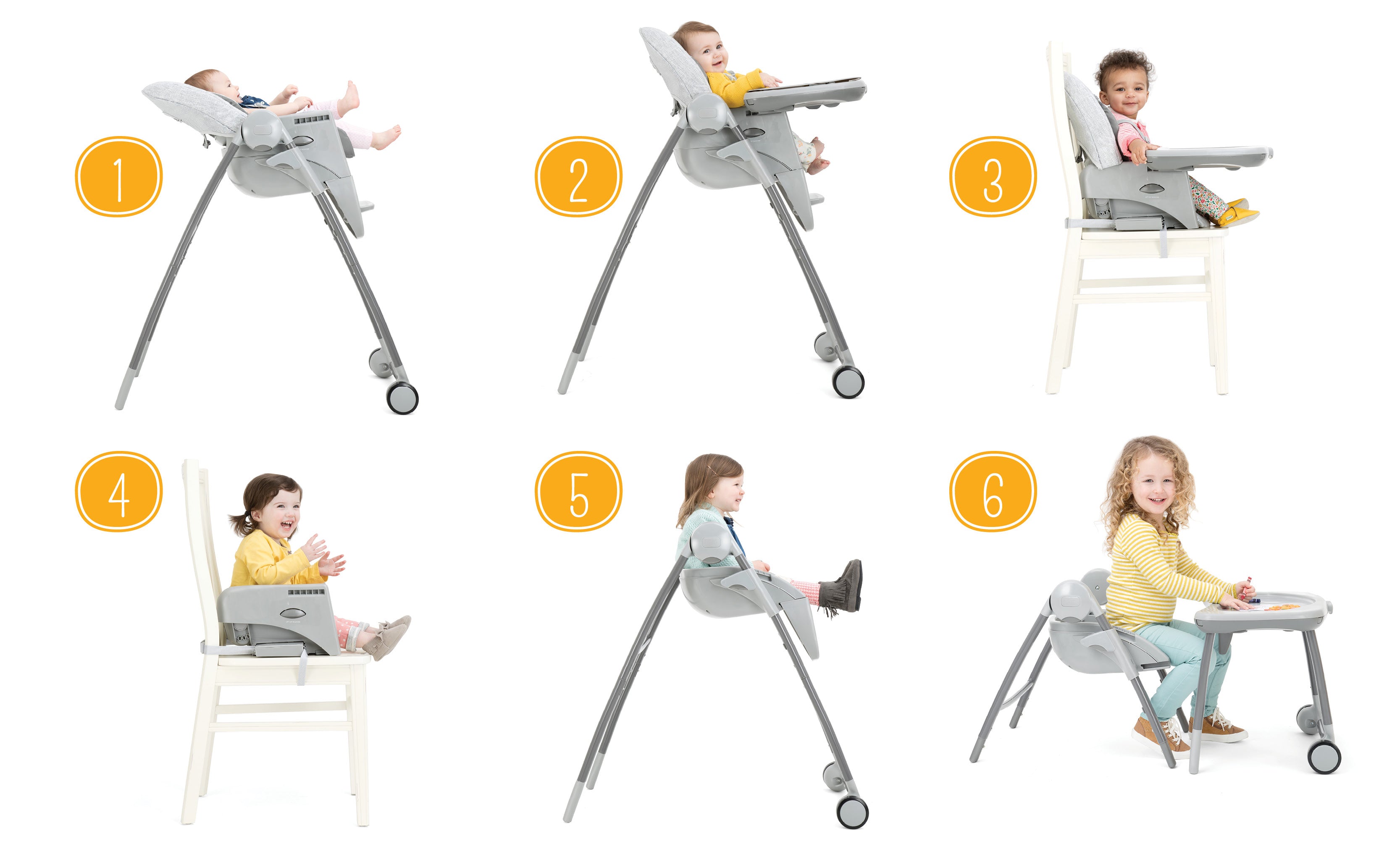 1

2

3

4

5

6